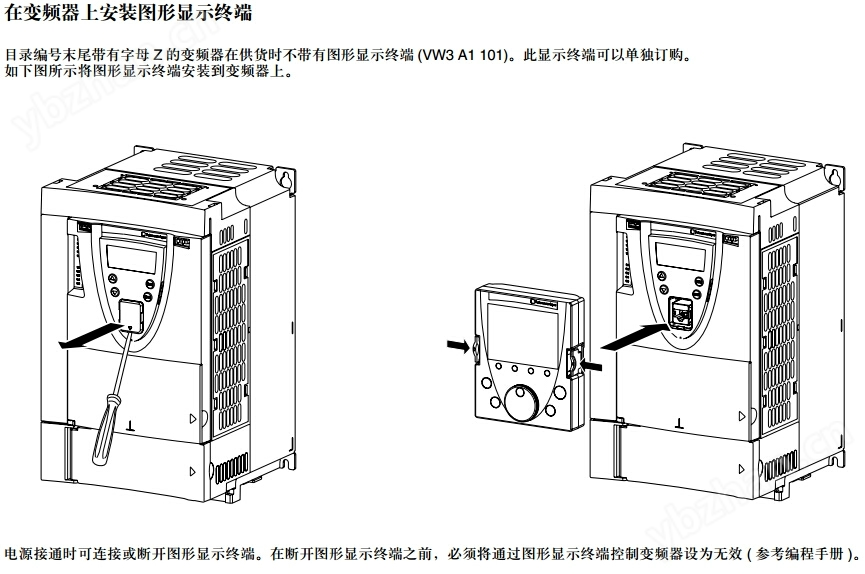 在变频器上安装图形显示终端

目录编号末尾带有字母 Z 的变频器在供货时不带有图形显示终端 (VW3 A1 101)。此显示终端可以单独订购。
如下图所示将图形显示终端安装到变频器上。

电源接通时可连接或断开图形显示终端。在断开图形显示终端之前，必须将通过图形显示终端控制变频器设为无效 ( 参考编程手册 )。